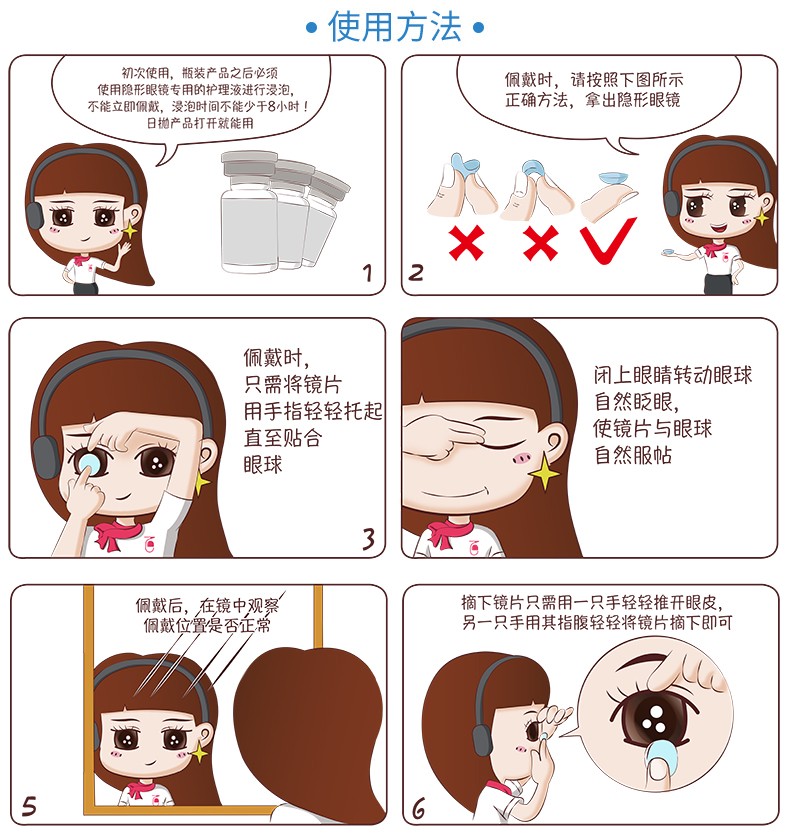 • 使用方法 •

初次使用，瓶装产品之后必须使用隐形眼镜专用的护理液进行浸泡，不能立即佩戴，浸泡时间不能少于8小时！日抛产品打开就能用

1

佩戴时，请按照下图所示正确方法，拿出隐形眼镜

2

佩戴时，只需将镜片用手指轻轻托起直至贴合眼球

3

闭上眼睛转动眼球自然眨眼，使镜片与眼球自然服帖

佩戴后，在镜中观察佩戴位置是否正常

5

摘下镜片只需用一只手轻轻推开眼皮，另一只手用其指腹轻轻将镜片摘下即可

6