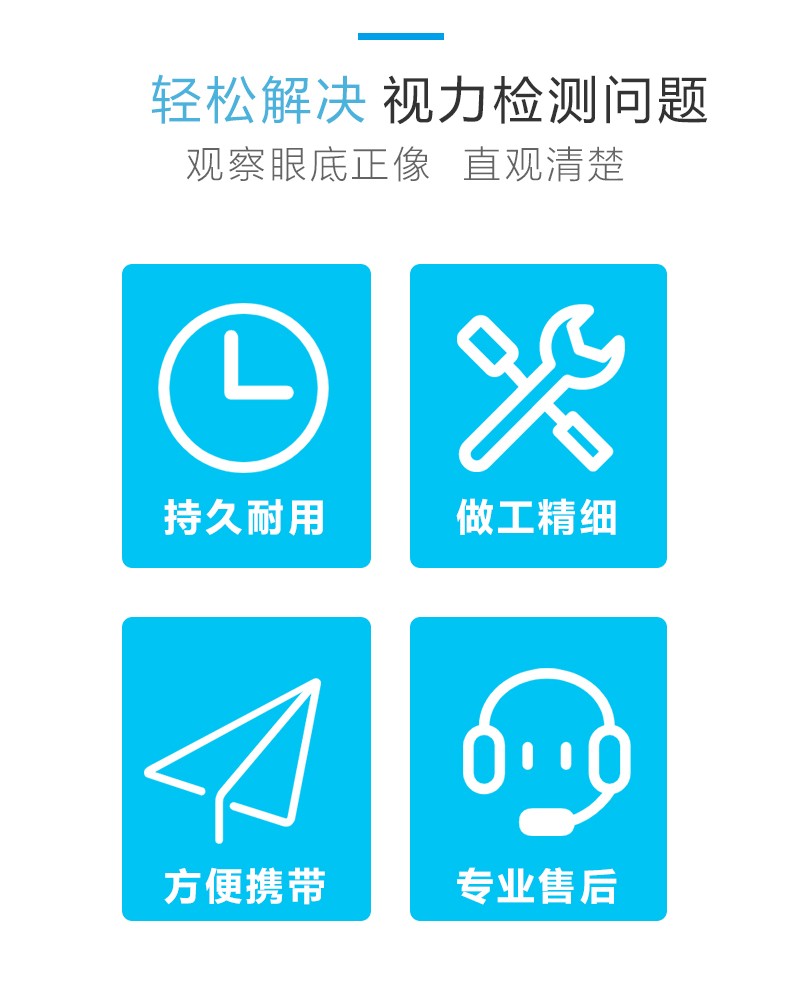 轻松解决 视力检测问题

观察眼底正像 直观清楚

持久耐用

做工精细

方便携带

专业售后